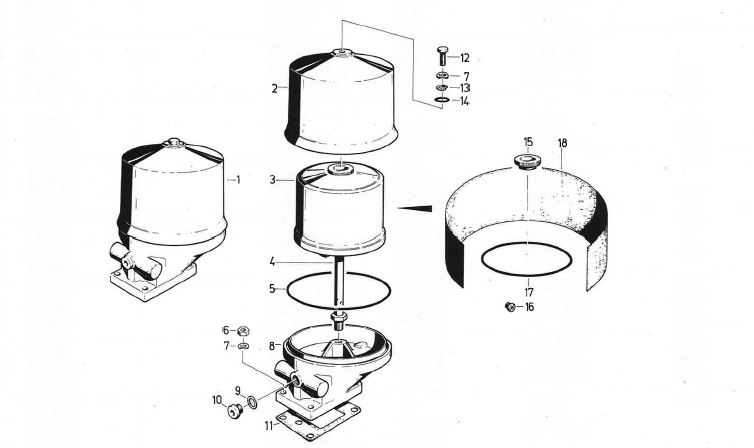 12
7
13
14
2
15
18
1
3
4
5
17
16
6
7
8
9
10
11