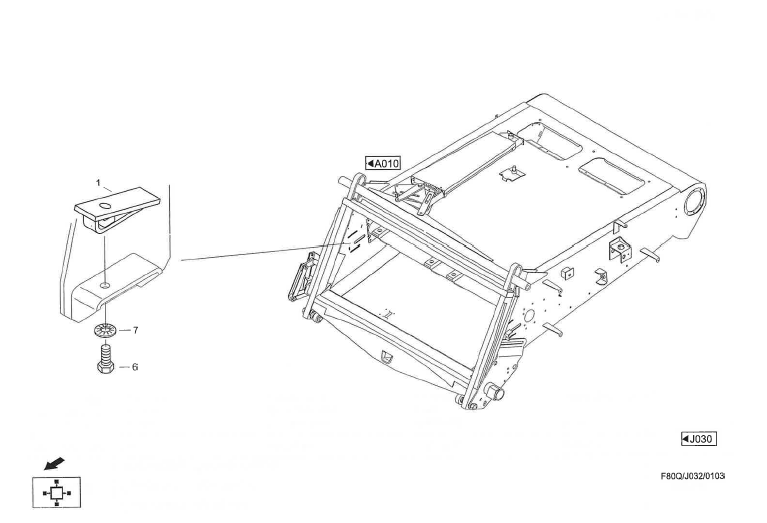 ◄A010

1

7

6

◄J030

F80Q/J032/0103