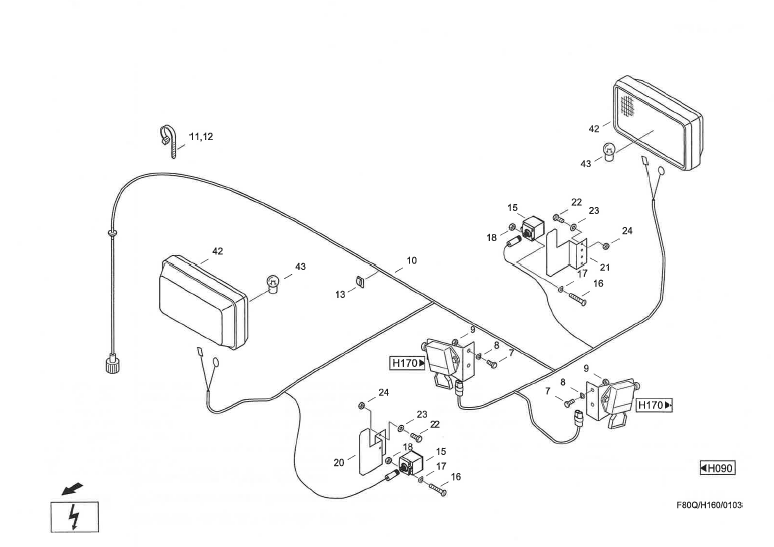 11,12
42
43
15
22
23
24
18
17
21
16
42
43
10
13
9
8
7
H170
9
8
7
H170
24
23
22
20
18
15
17
16
H090
F80Q/H160/0103