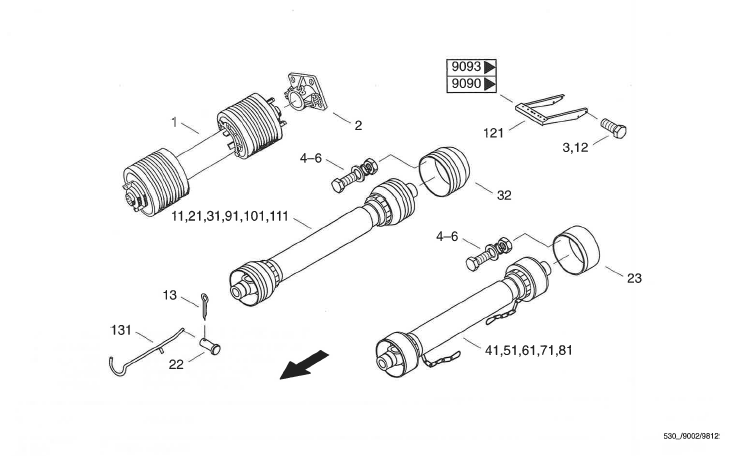 9093
9090
1
2
121
3,12
4–6
32
11,21,31,91,101,111
4–6
23
13
131
22
41,51,61,71,81
530_/9002/9812