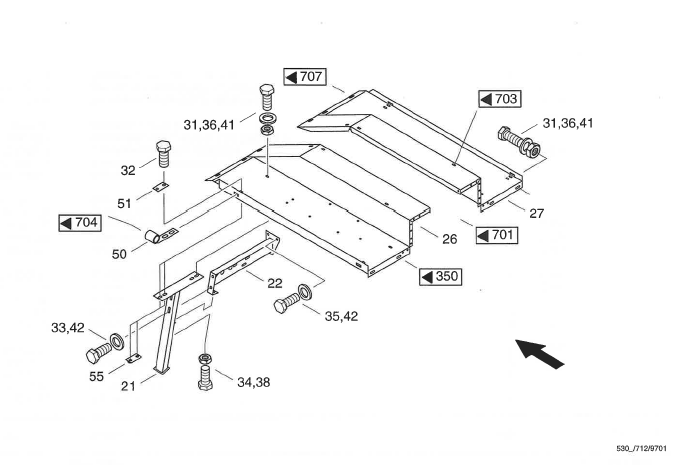 707
703
31,36,41
31,36,41
32
51
704
50
27
26
701
350
22
35,42
33,42
55
21
34,38
530_/712/9701