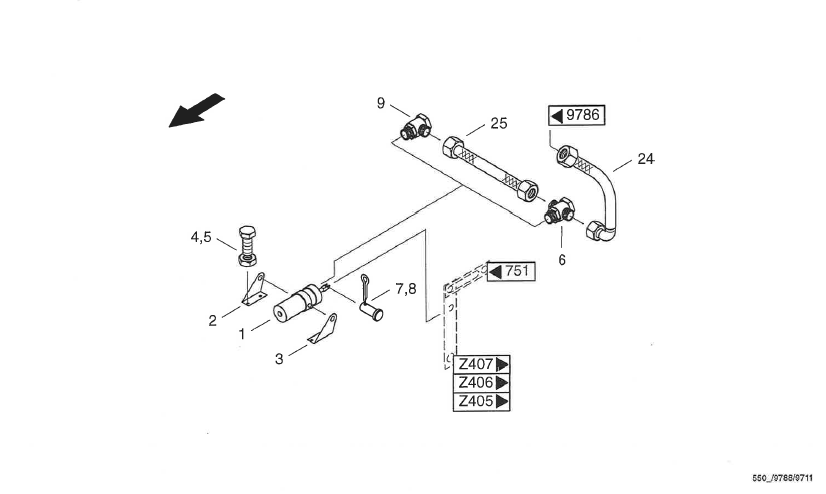 9
25
9786
24
4,5
6
751
7,8
2
1
3
Z407
Z406
Z405
550_/9788/9711