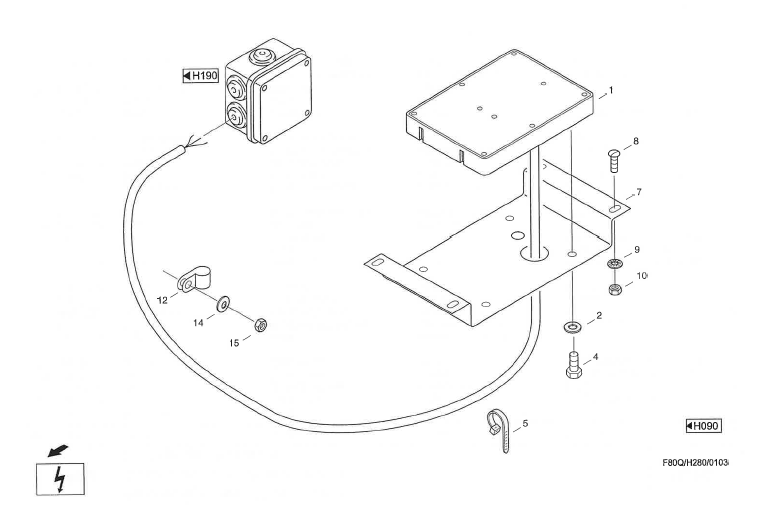 H190

1

8

7

9

10

12

14

15

2

4

5

H090

F80Q/H280/0103