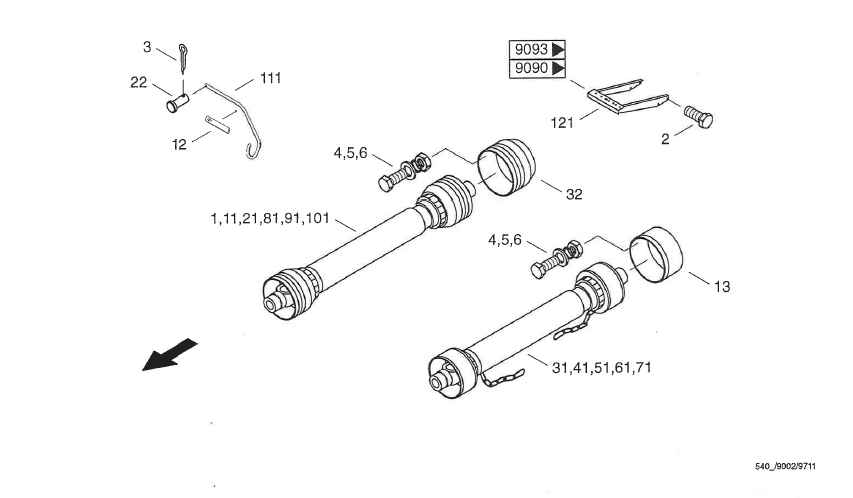 3
22
111
12
9093
9090
121
2
4,5,6
32
1,11,21,81,91,101
4,5,6
13
31,41,51,61,71
540_/9002/9711