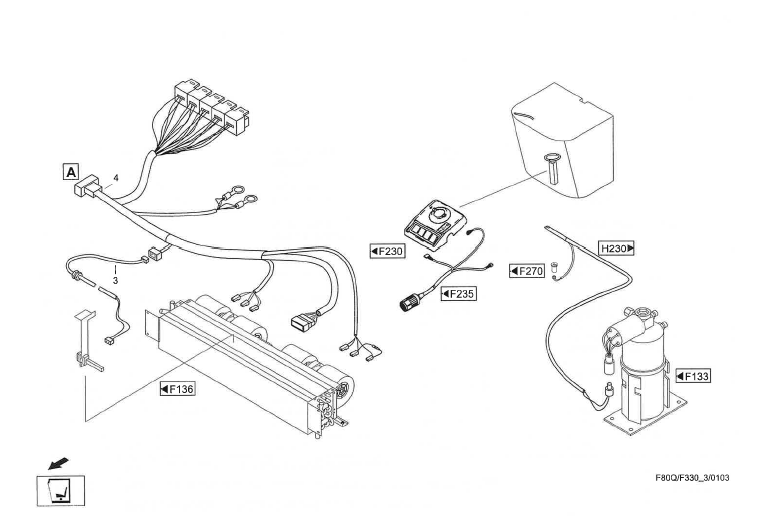 A
4
3
F136
F230
F235
F270
H230
F133
F80Q/F330_3/0103