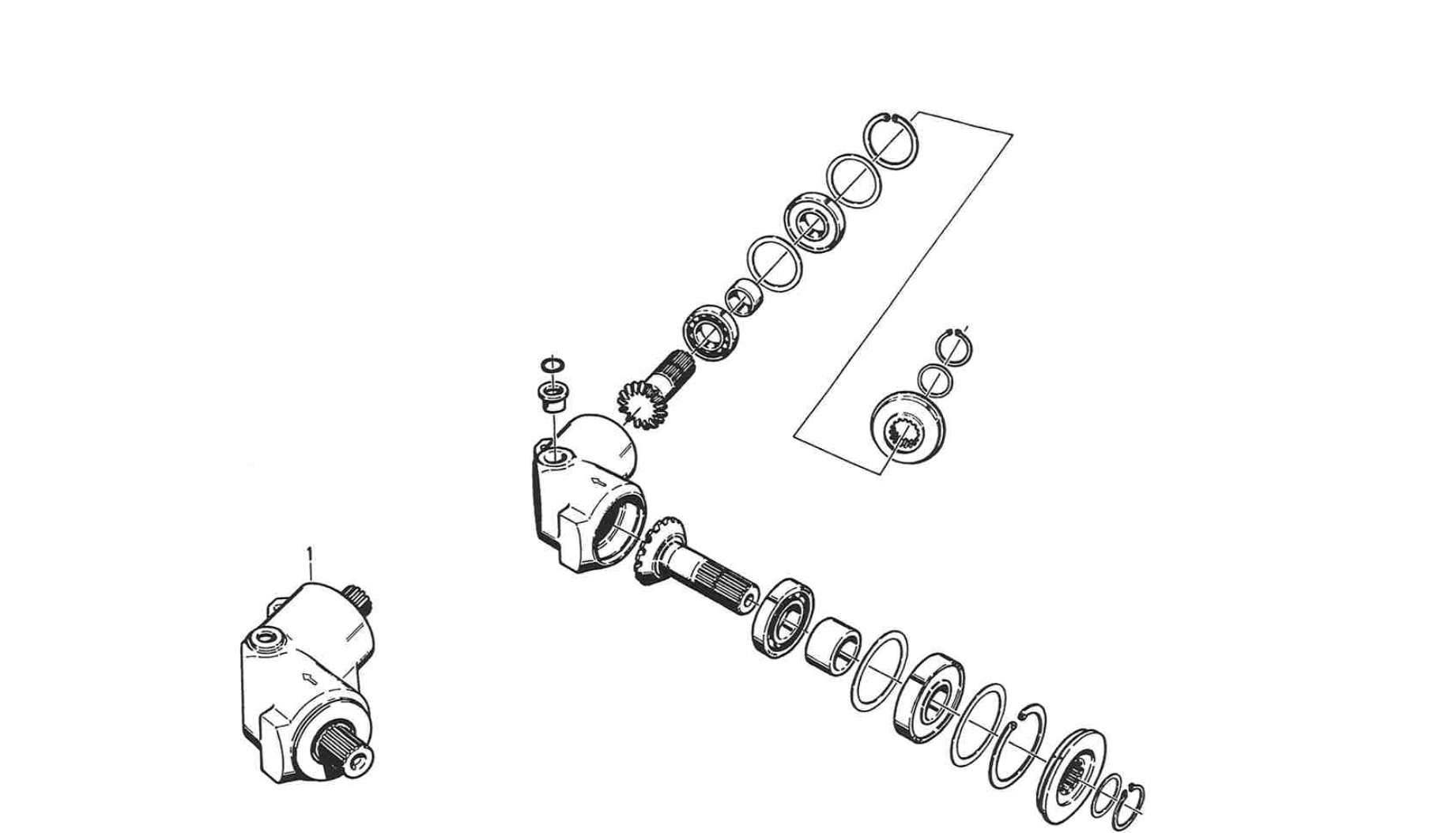 1