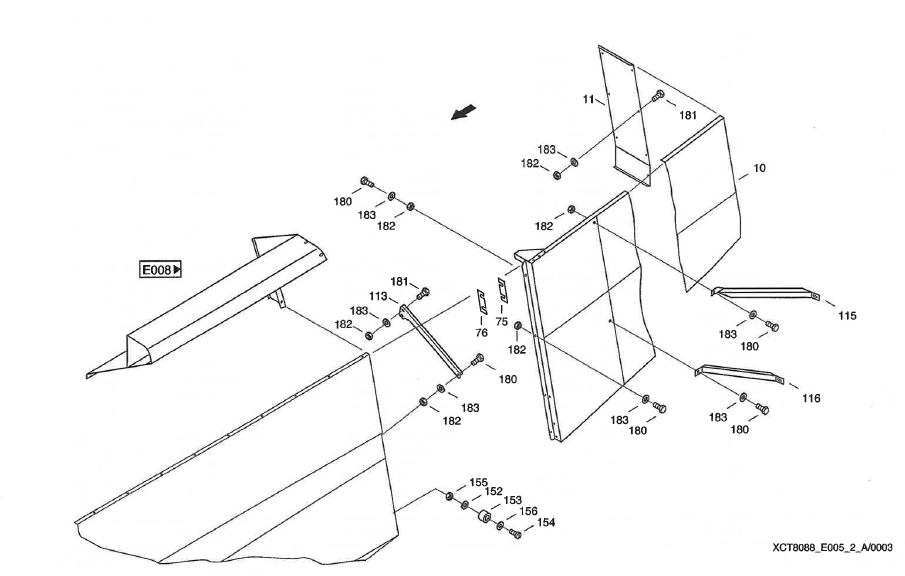 11
181
183
182
10
180
183
182
182
E008
181
113
183
182
76
75
182
115
183
180
180
183
182
116
183
180
183
180
155
152
153
156
154
XCT8088_E005_2_A/0003