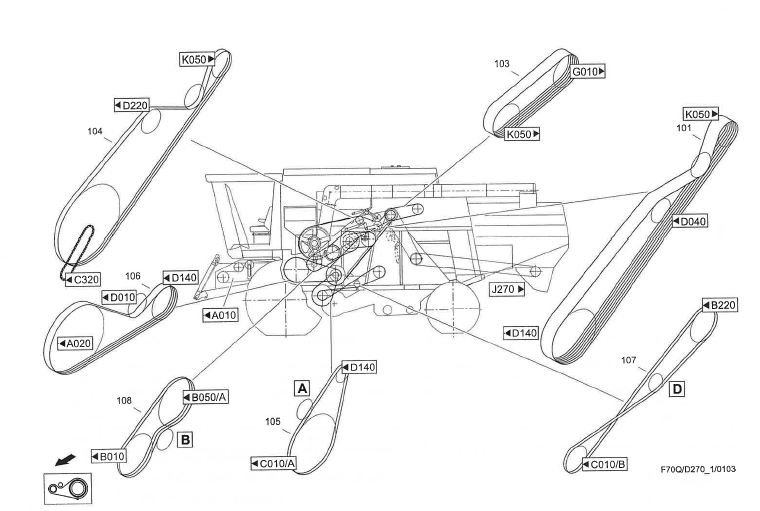 K050
D220
104
C320
106
D140
D010
A010
A020
108
B050/A
B
B010
A
D140
105
C010/A
103
G010
K050
K050
101
D040
J270
D140
B220
107
D
C010/B
F70Q/D270_1/0103