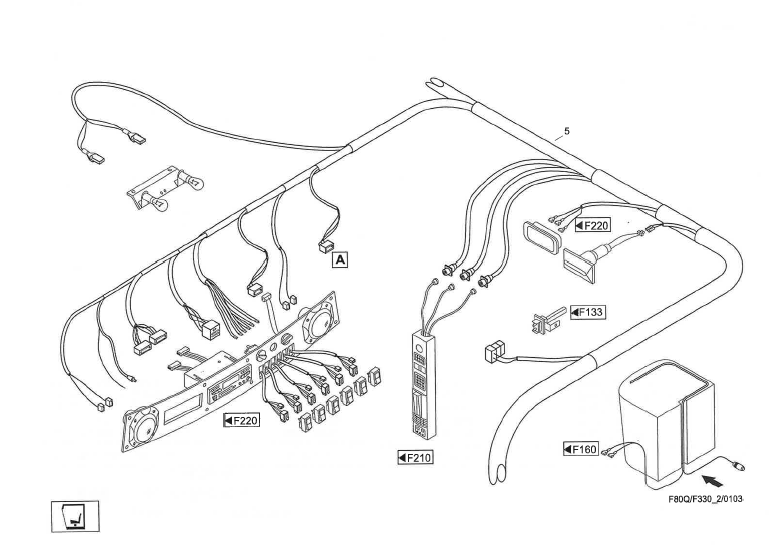 5

F220

A

F133

F220

F210

F160

F80Q/F330_2/0103