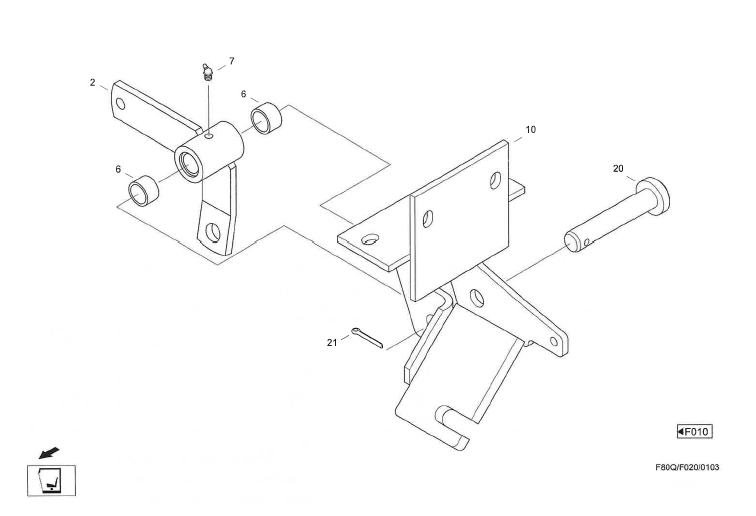 2
7
6
6
10
20
21
◀F010
F80Q/F020/0103