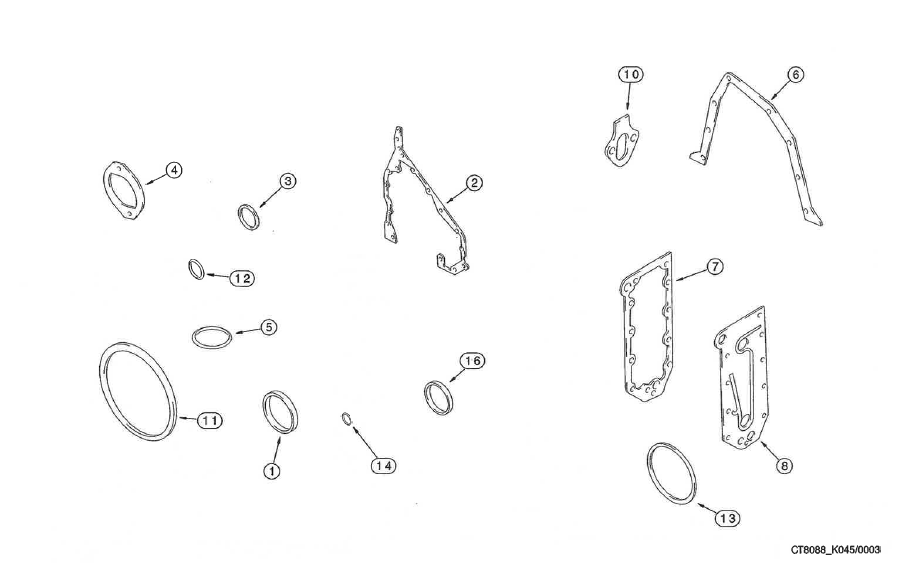 10
6
4
3
2
12
7
5
16
11
1
14
8
13
CT8088_K045/0003