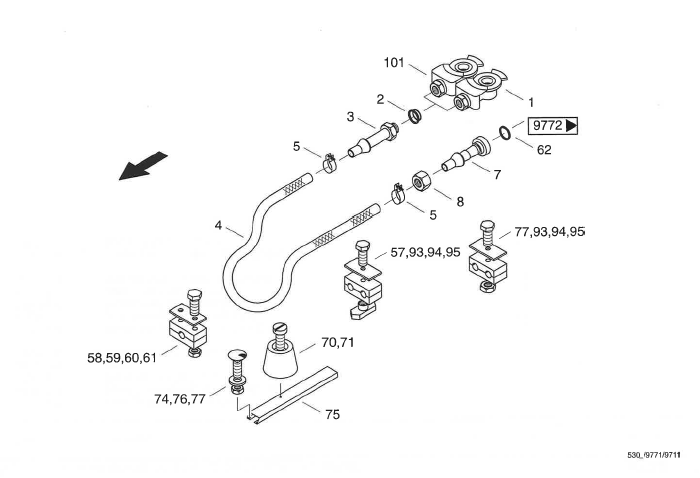 101
1
2
3
9772
62
5
7
8
5
4
77,93,94,95
57,93,94,95
58,59,60,61
70,71
74,76,77
75
530_/9771/9711