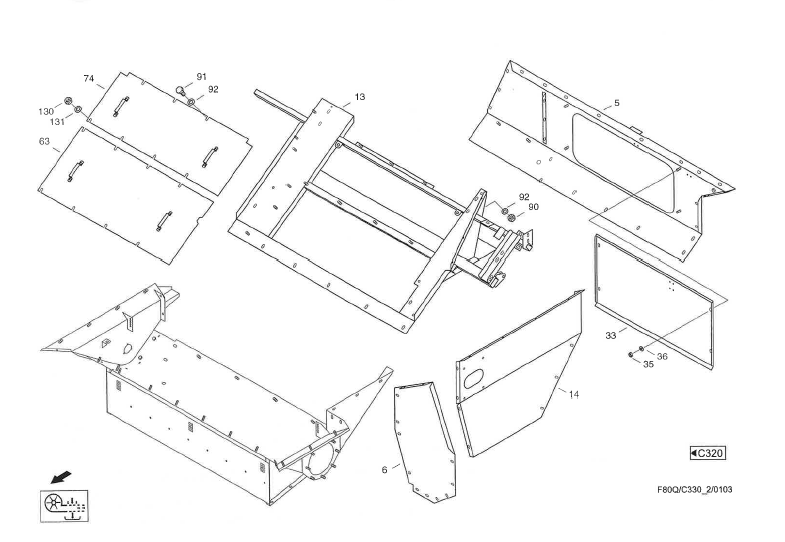 74
91
92
130
131
63
13
5
92
90
33
36
35
14
6
C320
F80Q/C330_2/0103