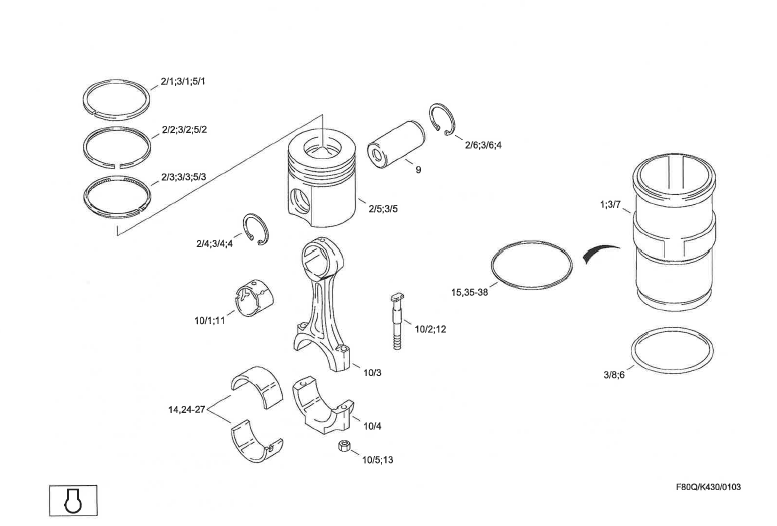 2/1;3/1;5/1

2/2;3/2;5/2

2/3;3/3;5/3

2/6;3/6;4

9

2/5;3/5

1;3/7

2/4;3/4;4

15,35-38

10/1;11

10/2;12

10/3

3/8;6

14,24-27

10/4

10/5;13

F80Q/K430/0103