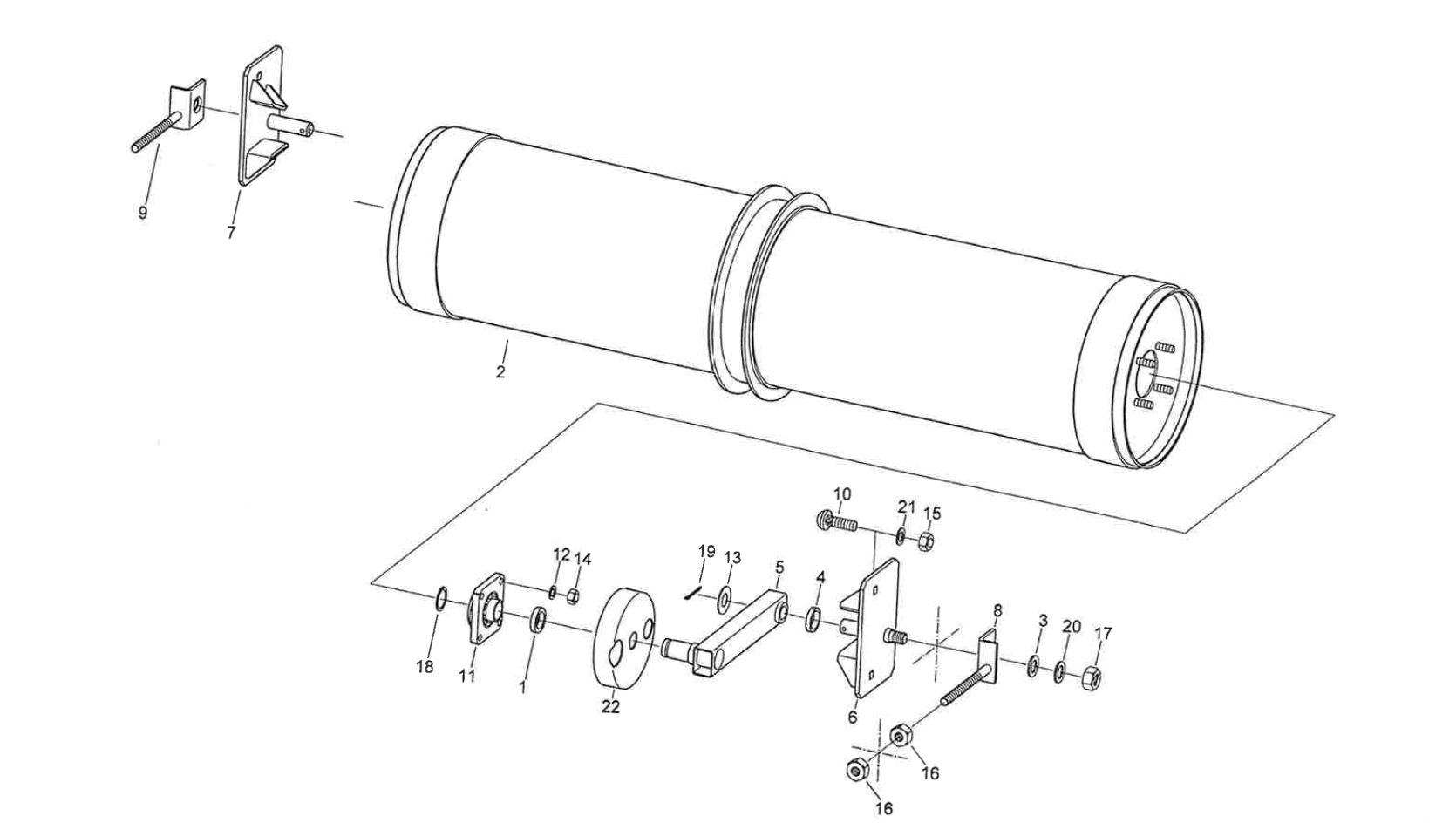 9
7
2
10
21
15
12
14
19
13
5
4
8
3
20
17
18
11
1
22
6
16
16