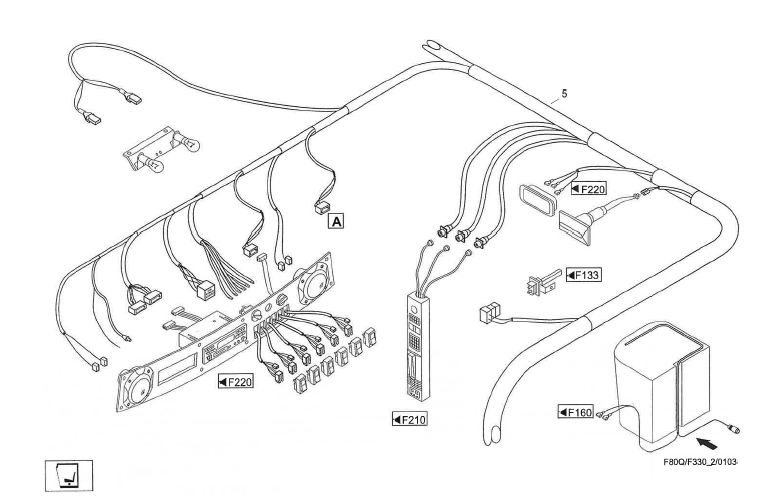 5

F220

A

F133

F220

F210

F160

F80Q/F330_2/0103-