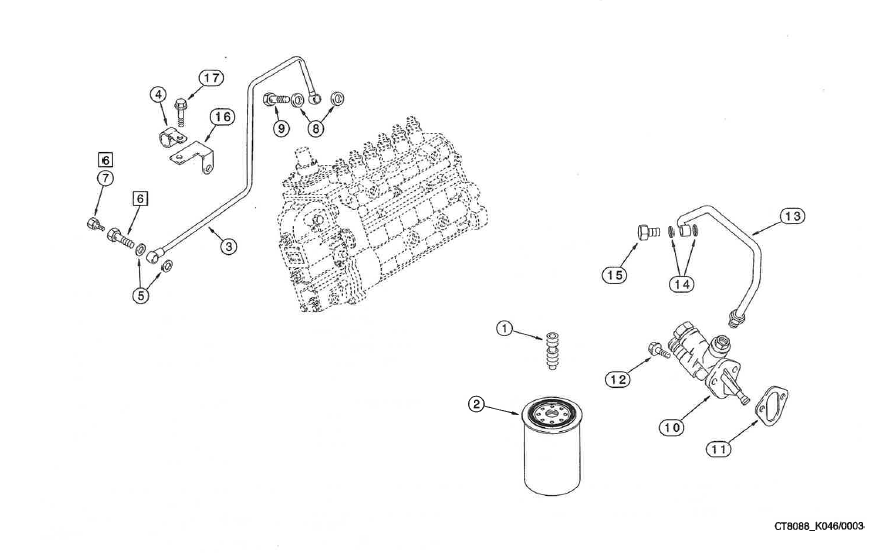 17
4
16
9
8
6
7
6
3
5
13
15
14
1
12
2
10
11
CT8088_K046/0003