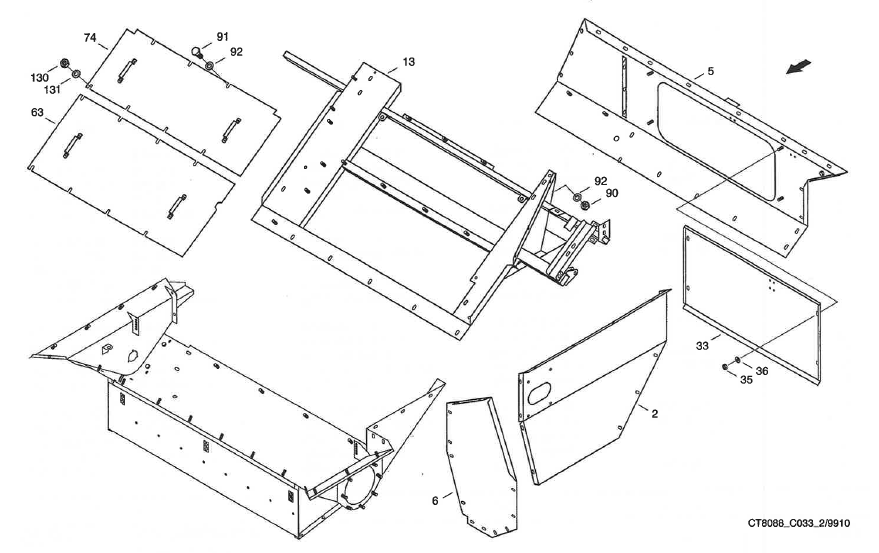 74
91
92
130
131
63
13
5
92
90
33
36
35
2
6
CT8088_C033_2/9910