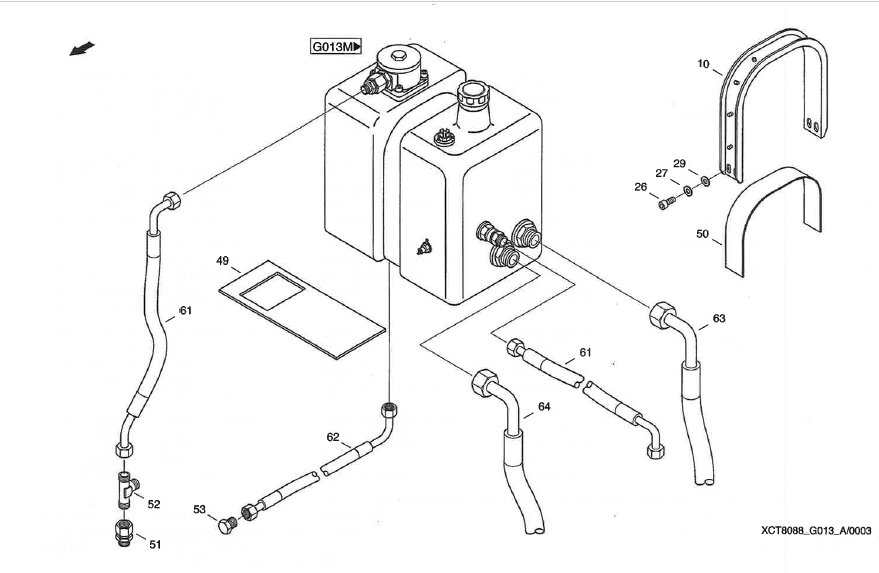 G013M

10

29

27

26

50

49

61

63

61

64

62

52

53

51

XCT8088_G013_A/0003