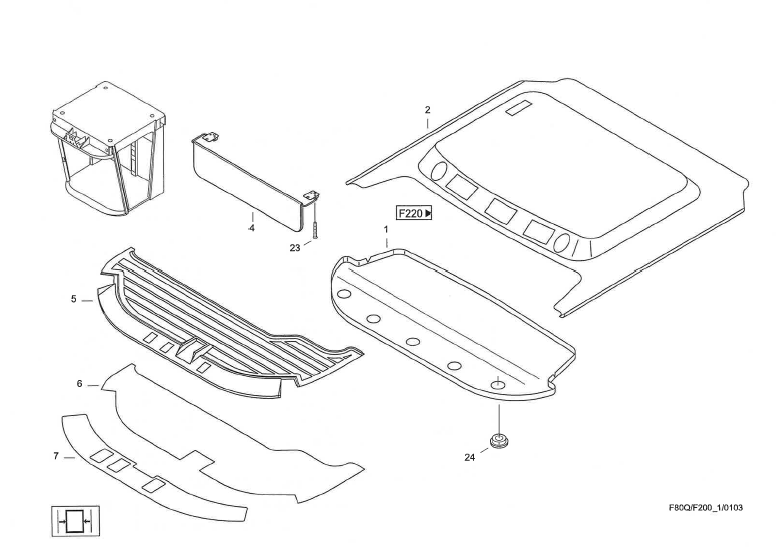 2

F220

1

4

23

5

6

7

24

F80Q/F200_1/0103