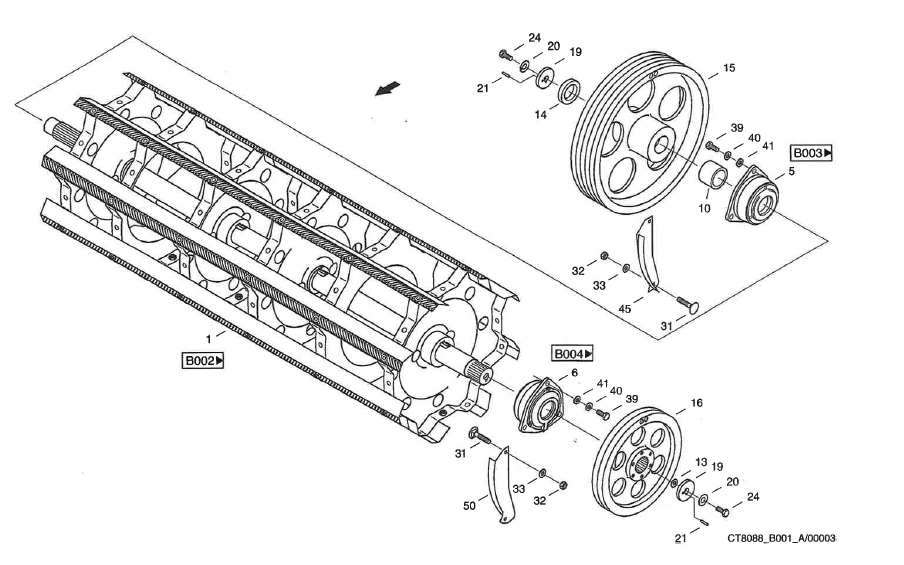 24
20
19
21
14
15
39
40
41
B003
5
10
32
33
45
31
1
B002
B004
6
41
40
39
16
31
13
19
20
24
33
32
50
21
CT8088_B001_A/00003